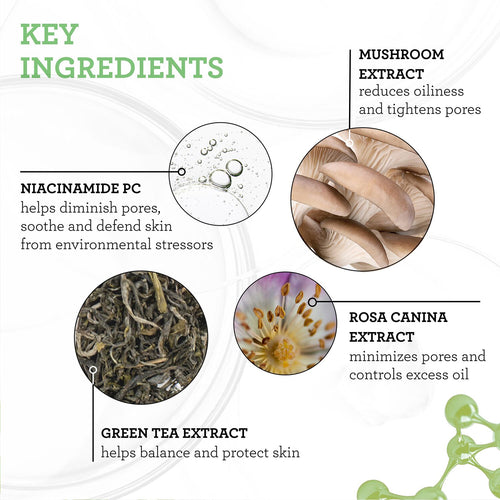 KEY INGREDIENTS

MUSHROOM EXTRACT
reduces oiliness and tightens pores

NIACINAMIDE PC
helps diminish pores, soothe and defend skin from environmental stressors

ROSA CANINA EXTRACT
minimizes pores and controls excess oil

GREEN TEA EXTRACT
helps balance and protect skin